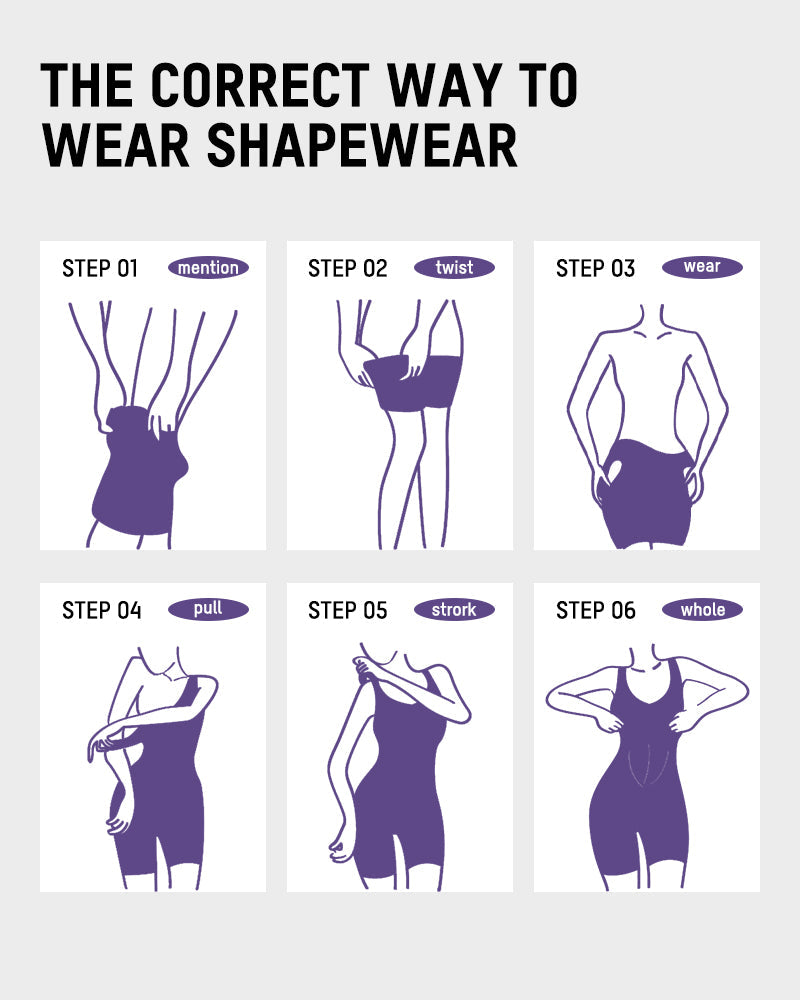 THE CORRECT WAY TO WEAR SHAPEWEAR

STEP 01 mention

STEP 02 twist

STEP 03 wear

STEP 04 pull

STEP 05 strork

STEP 06 whole